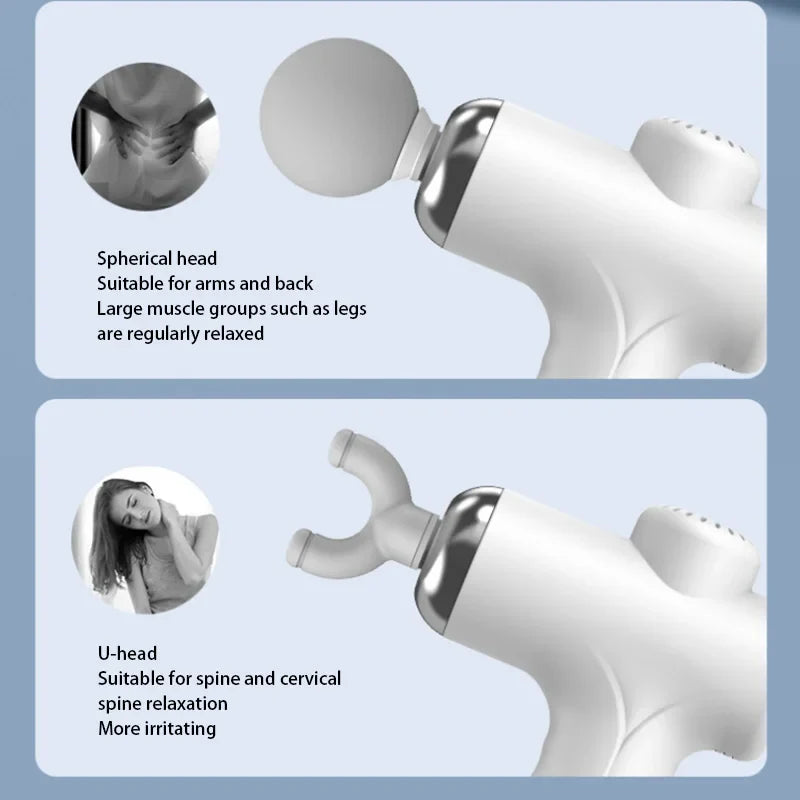 Spherical head
Suitable for arms and back
Large muscle groups such as legs are regularly relaxed

U-head
Suitable for spine and cervical spine relaxation
More irritating